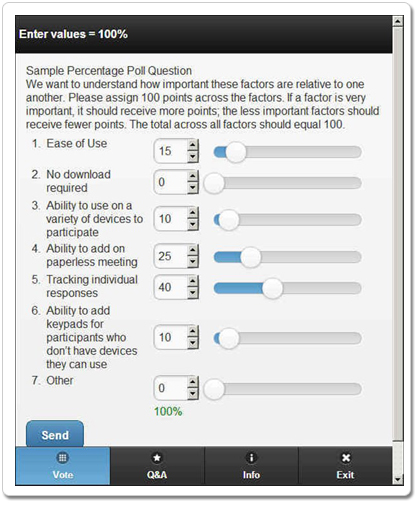 Enter values = 100%

Sample Percentage Poll Question
We want to understand how important these factors are relative to one another. Please assign 100 points across the factors. If a factor is very important, it should receive more points; the less important factors should receive fewer points. The total across all factors should equal 100.

1. Ease of Use 15
2. No download required 0
3. Ability to use on a variety of devices to participate 10
4. Ability to add on paperless meeting 25
5. Tracking individual responses 40
6. Ability to add keypads for participants who don't have devices they can use 10
7. Other 0

100%

Send

Vote Q&A Info Exit